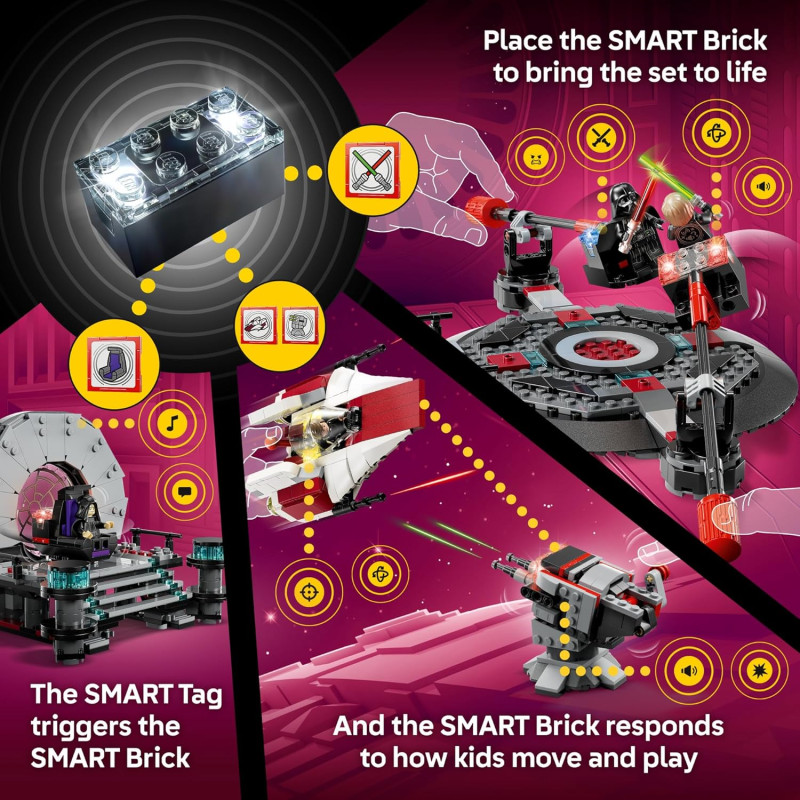 Place the SMART Brick to bring the set to life

The SMART Tag triggers the SMART Brick

And the SMART Brick responds to how kids move and play